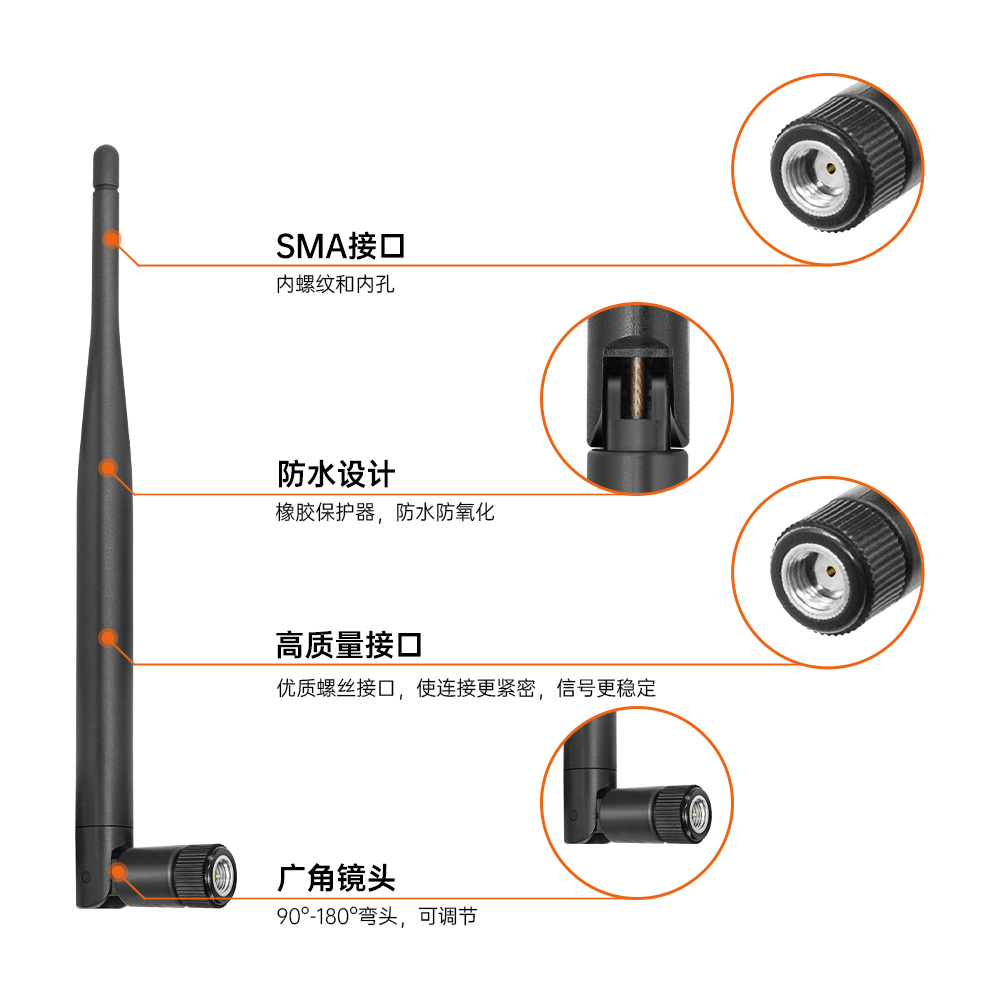 SMA接口
内螺纹和内孔

防水设计
橡胶保护器，防水防氧化

高质量接口
优质螺丝接口，使连接更紧密，信号更稳定

广角镜头
90°-180°弯头，可调节