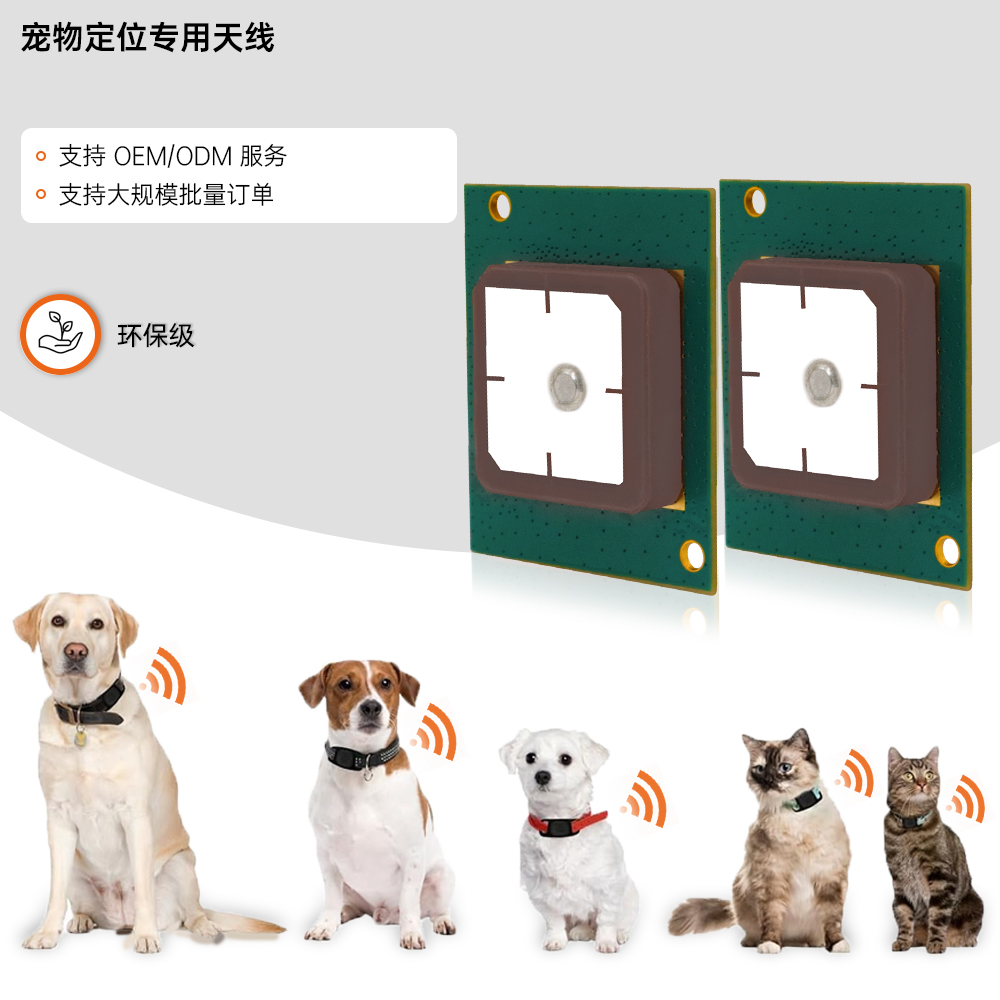 宠物定位专用天线

支持 OEM/ODM 服务
支持大规模批量订单

环保级